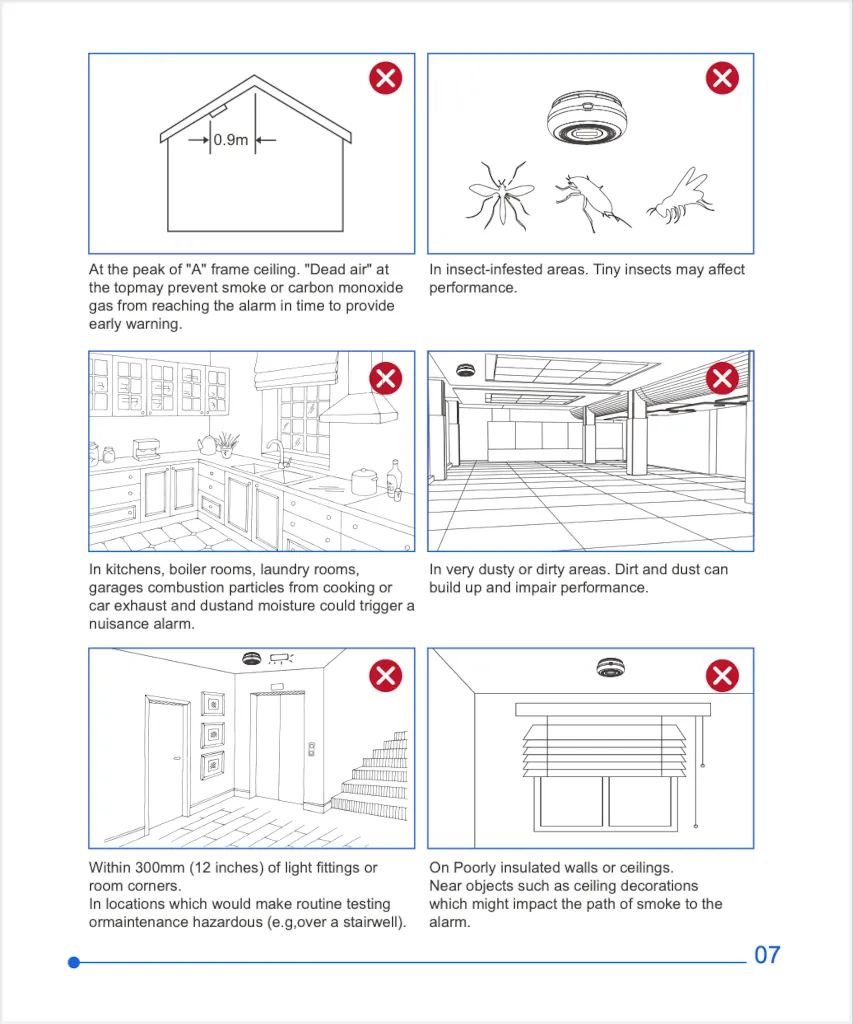 0.9m

At the peak of "A" frame ceiling. "Dead air" at the topmay prevent smoke or carbon monoxide gas from reaching the alarm in time to provide early warning.

In insect-infested areas. Tiny insects may affect performance.

In kitchens, boiler rooms, laundry rooms, garages combustion particles from cooking or car exhaust and dustand moisture could trigger a nuisance alarm.

In very dusty or dirty areas. Dirt and dust can build up and impair performance.

Within 300mm (12 inches) of light fittings or room corners.
In locations which would make routine testing ormaintenance hazardous (e.g,over a stairwell).

On Poorly insulated walls or ceilings.
Near objects such as ceiling decorations which might impact the path of smoke to the alarm.

07